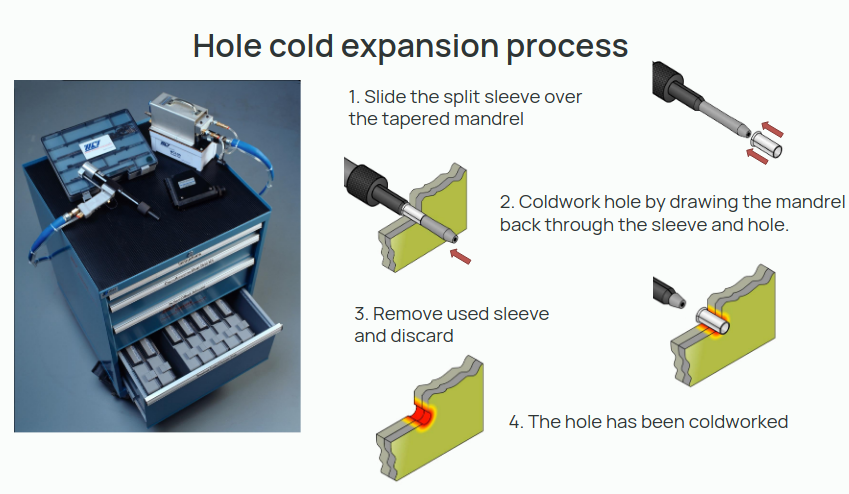 Hole cold expansion process

1. Slide the split sleeve over the tapered mandrel

2. Coldwork hole by drawing the mandrel back through the sleeve and hole.

3. Remove used sleeve and discard

4. The hole has been coldworked